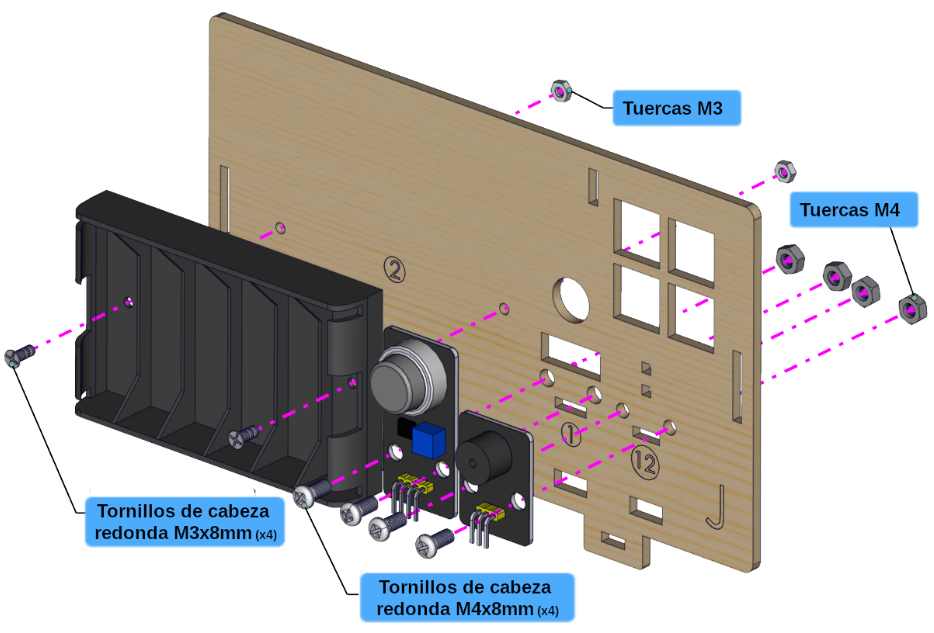 Tuercas M3

Tuercas M4

2

1

12

J

Tornillos de cabeza redonda M3x8mm (x4)

Tornillos de cabeza redonda M4x8mm (x4)